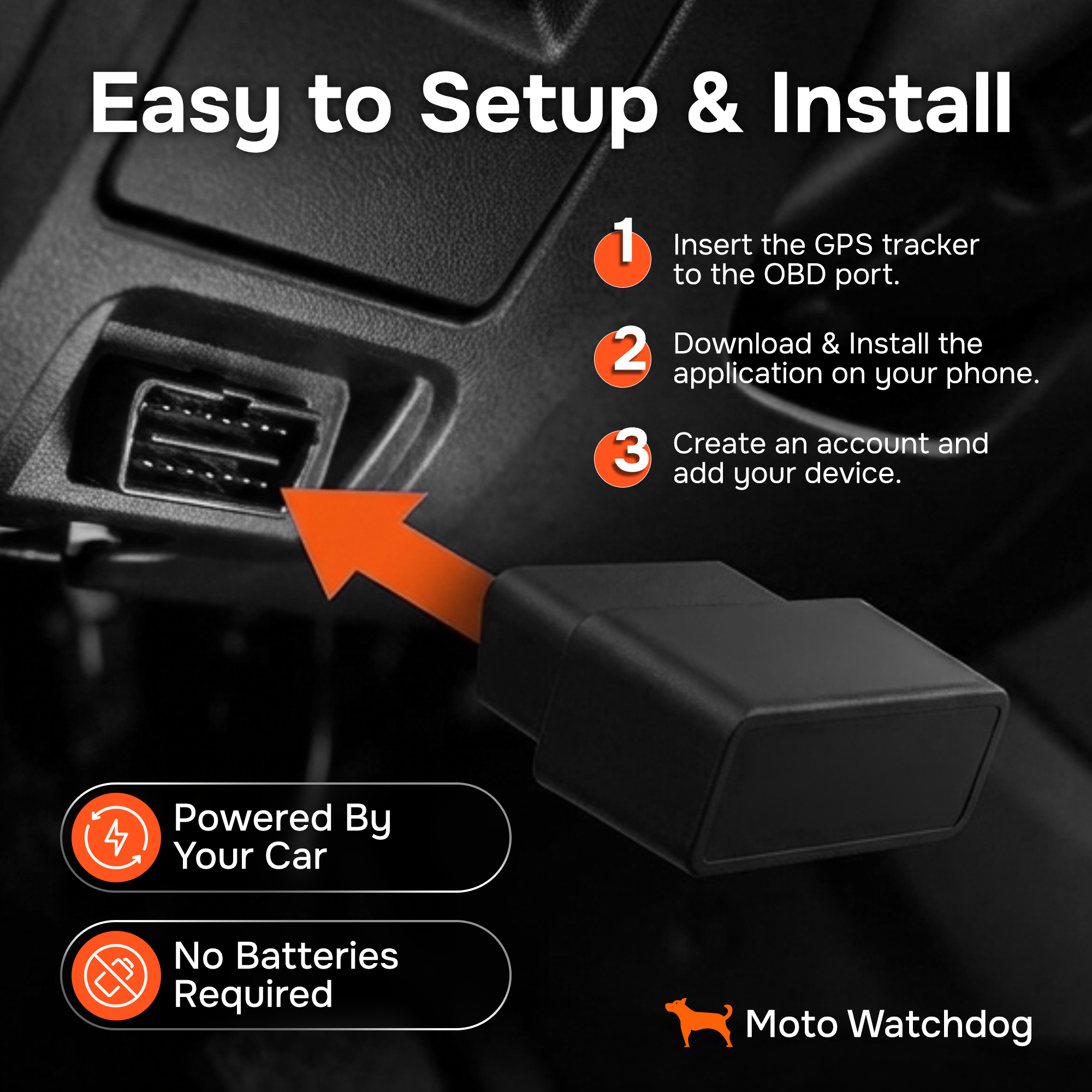 Easy to Setup & Install

1 Insert the GPS tracker to the OBD port.

2 Download & Install the application on your phone.

3 Create an account and add your device.

Powered By Your Car

No Batteries Required

Moto Watchdog